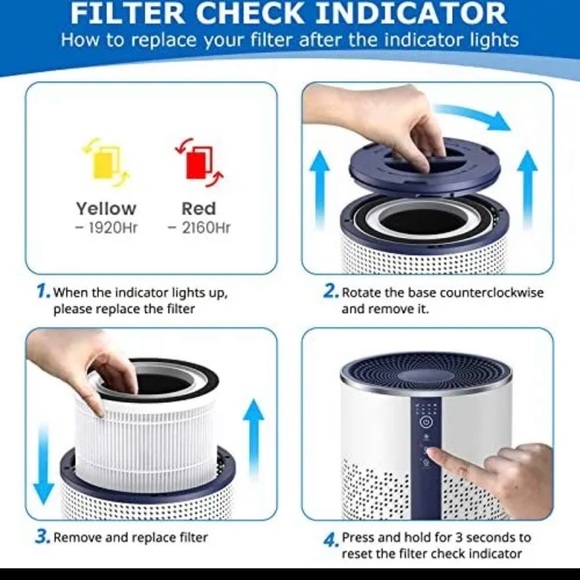 FILTER CHECK INDICATOR
How to replace your filter after the indicator lights

Yellow
– 1920Hr

Red
– 2160Hr

1. When the indicator lights up, please replace the filter

2. Rotate the base counterclockwise and remove it.

3. Remove and replace filter

4. Press and hold for 3 seconds to reset the filter check indicator